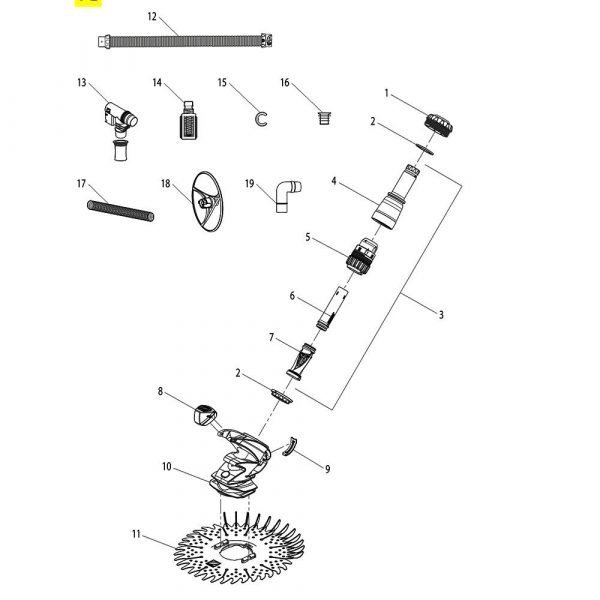 12

13
14
15
16
1
2

17
18
19
4

5

6
3

7

2

8

9
10

11