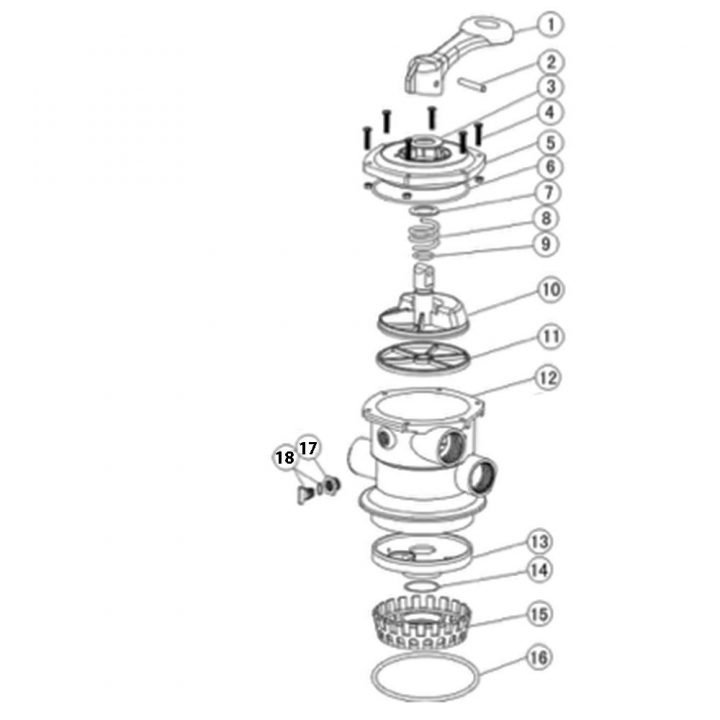 1
2
3
4
5
6
7
8
9
10
11
12
18
17
13
14
15
16